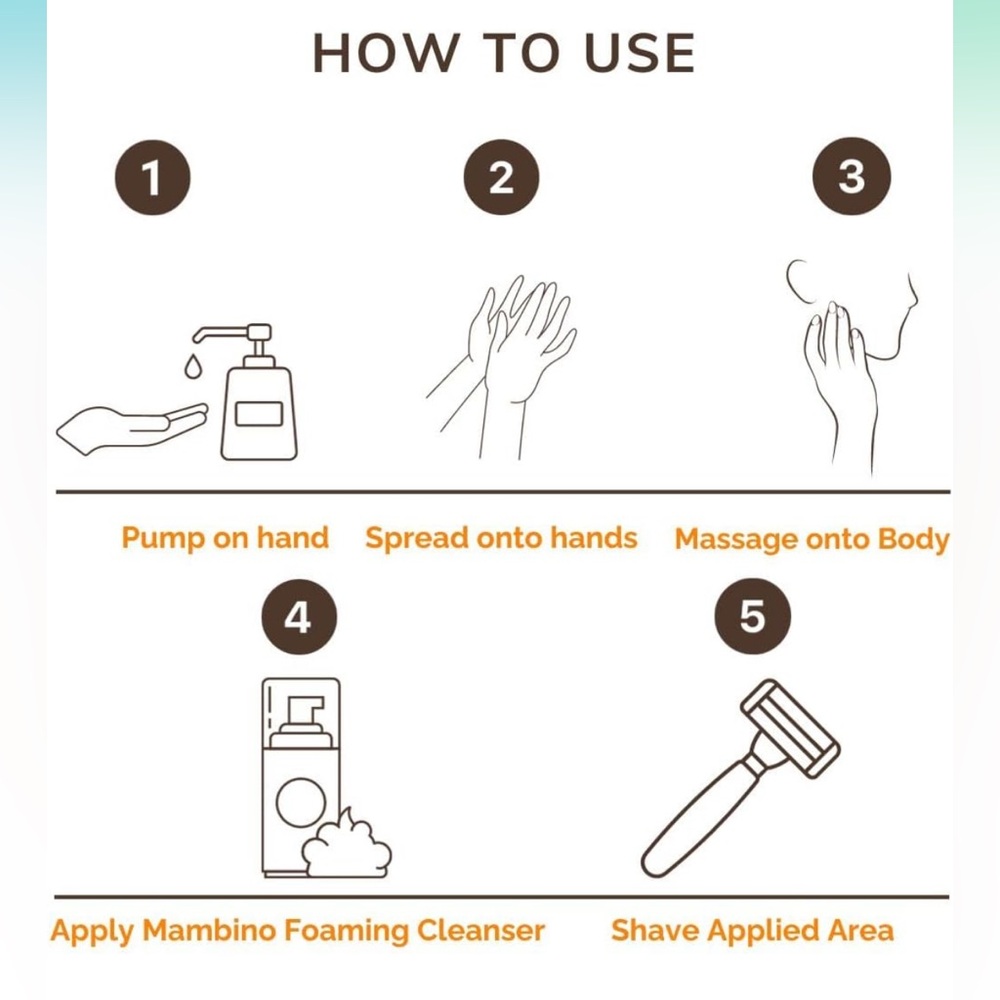 HOW TO USE

1

2

3

Pump on hand

Spread onto hands

Massage onto Body

4

5

Apply Mambino Foaming Cleanser

Shave Applied Area